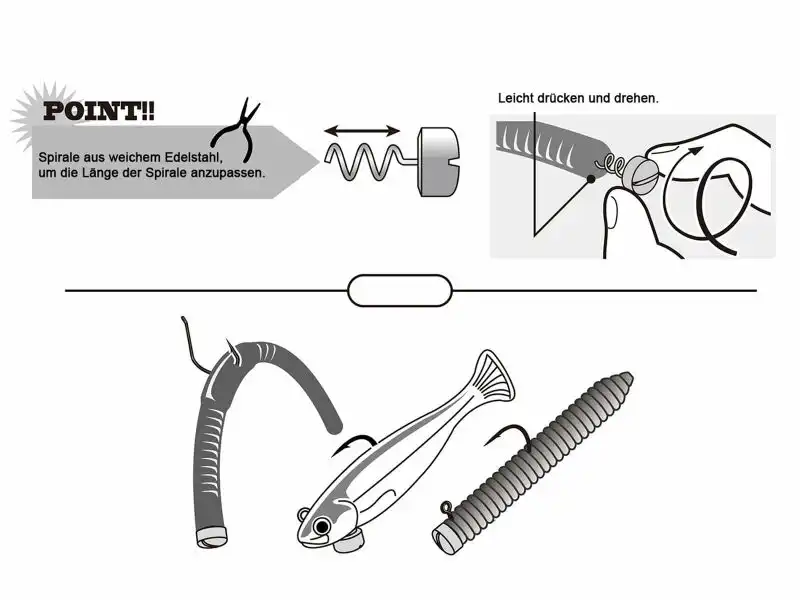 POINT!!

Spirale aus weichem Edelstahl, um die Länge der Spirale anzupassen.

Leicht drücken und drehen.